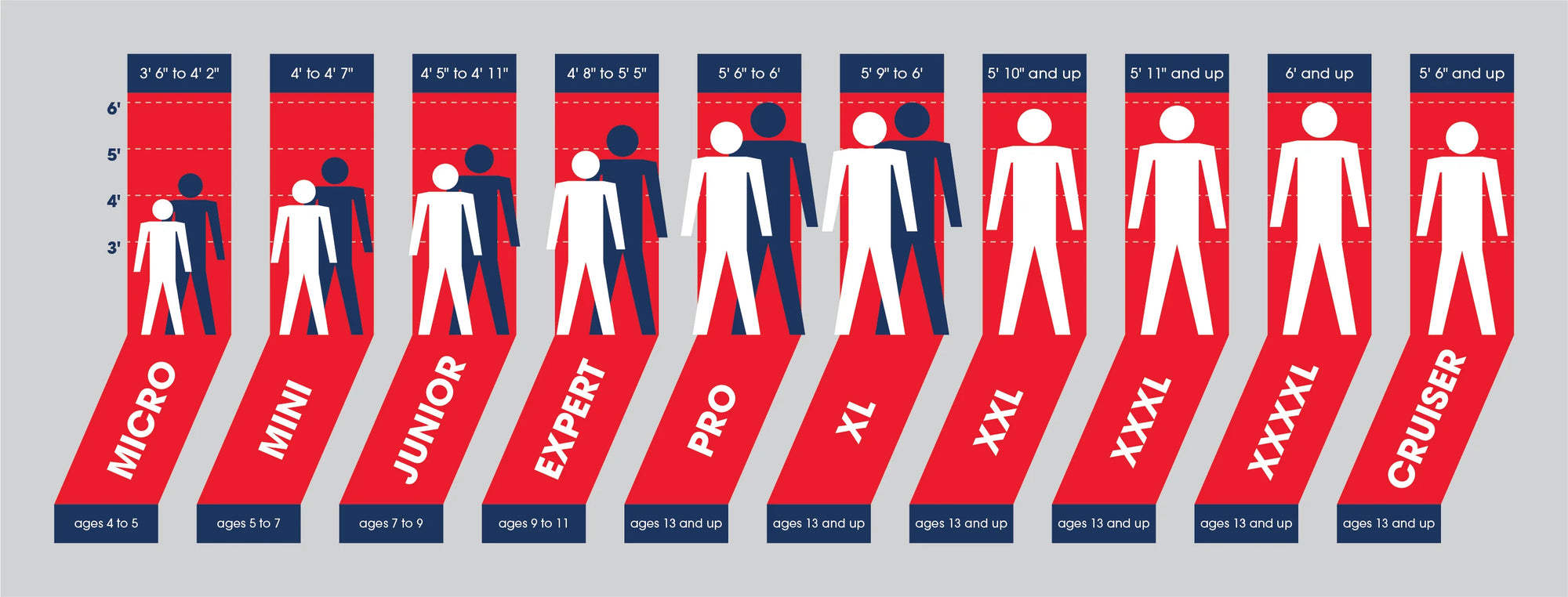 6'
5'
4'
3'

3' 6" to 4' 2"
MICRO
ages 4 to 5

4' to 4' 7"
MINI
ages 5 to 7

4' 5" to 4' 11"
JUNIOR
ages 7 to 9

4' 8" to 5' 5"
EXPERT
ages 9 to 11

5' 6" to 6'
PRO
ages 13 and up

5' 9" to 6'
XL
ages 13 and up

5' 10" and up
XXL
ages 13 and up

5' 11" and up
XXXL
ages 13 and up

6' and up
XXXXL
ages 13 and up

5' 6" and up
CRUISER
ages 13 and up